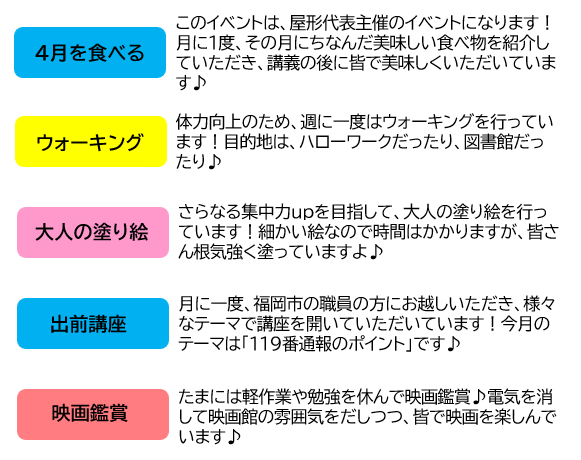 4月を食べる

このイベントは、屋形代表主催のイベントになります！月に1度、その月にちなんだ美味しい食べ物を紹介していただき、講義の後に皆で美味しくいただいています♪

ウォーキング

体力向上のため、週に一度はウォーキングを行っています！目的地は、ハローワークだったり、図書館だったり♪

大人の塗り絵

さらなる集中力upを目指して、大人の塗り絵を行っています！細かい絵なので時間はかかりますが、皆さん根気強く塗っていますよ♪

出前講座

月に一度、福岡市の職員の方にお越しいただき、様々なテーマで講座を開いていただいています！今月のテーマは「119番通報のポイント」です♪

映画鑑賞

たまには軽作業や勉強を休んで映画鑑賞♪電気を消して映画館の雰囲気をだしつつ、皆で映画を楽しんでいます♪